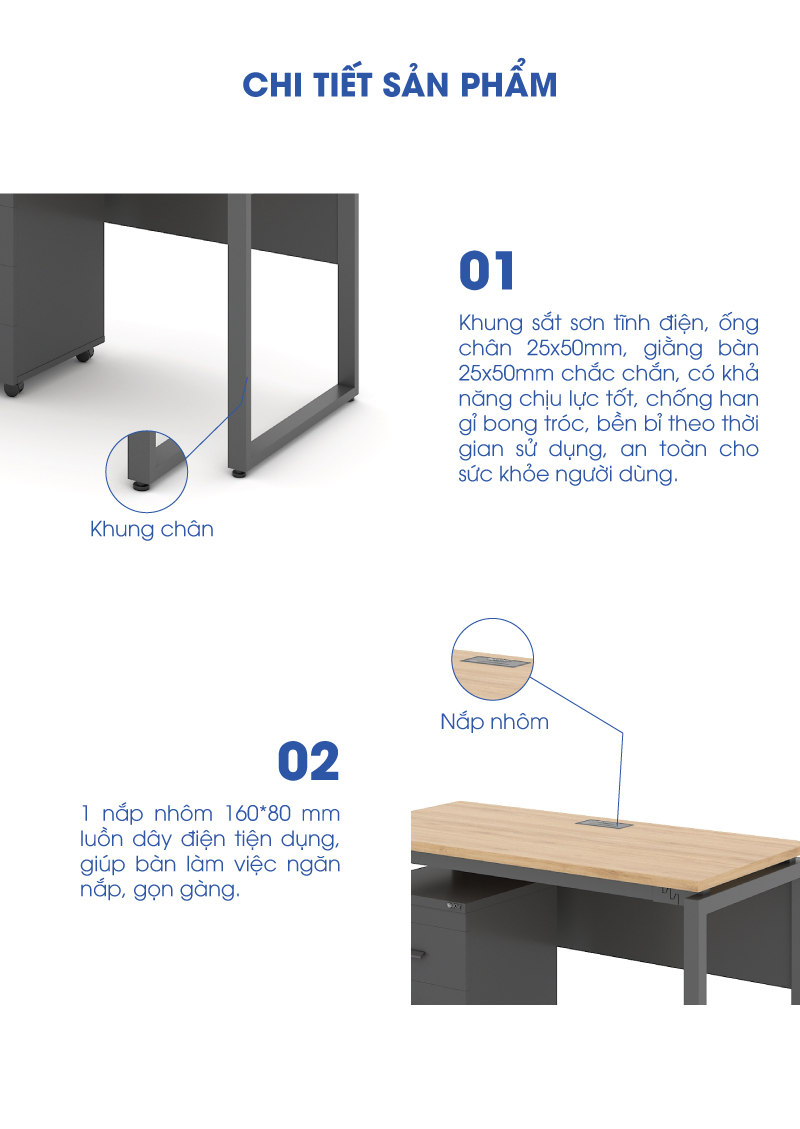 CHI TIẾT SẢN PHẨM

01

Khung sắt sơn tĩnh điện, ống chân 25x50mm, giằng bàn 25x50mm chắc chắn, có khả năng chịu lực tốt, chống han gỉ bong tróc, bền bỉ theo thời gian sử dụng, an toàn cho sức khỏe người dùng.

Khung chân

Nắp nhôm

02

1 nắp nhôm 160*80 mm luồn dây điện tiện dụng, giúp bàn làm việc ngăn nắp, gọn gàng.