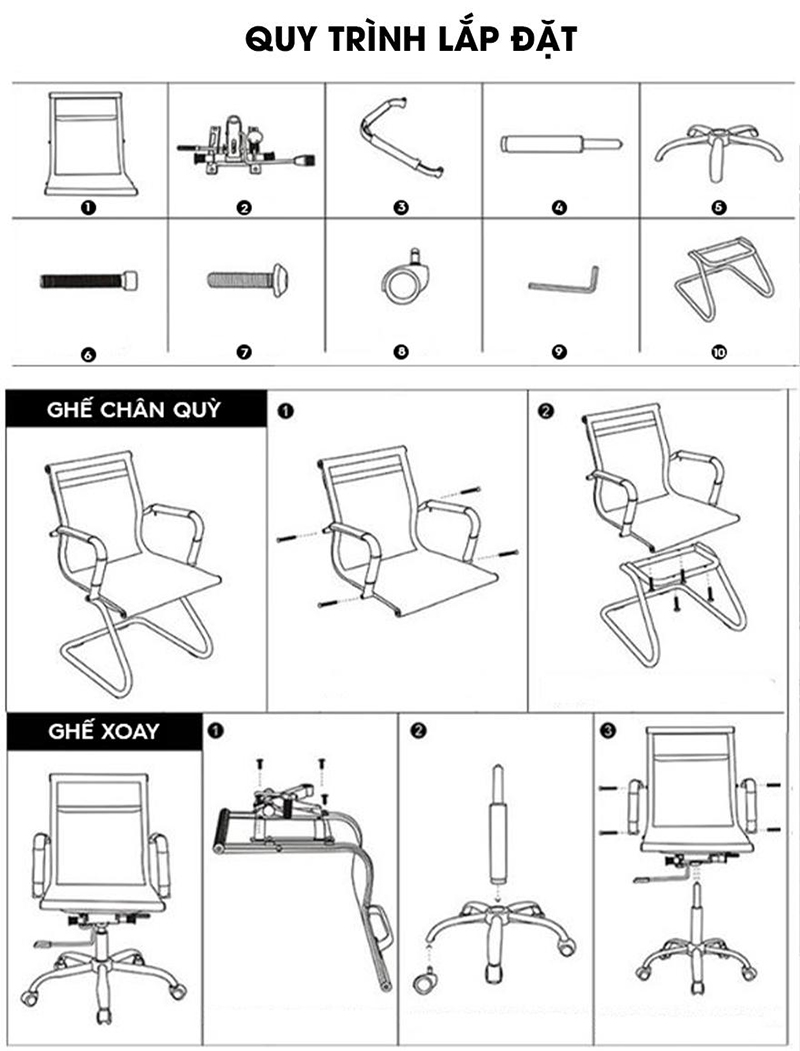 QUY TRÌNH LẮP ĐẶT

1 2 3 4 5
6 7 8 9 10

GHẾ CHÂN QUỲ
1
2

GHẾ XOAY
1
2
3